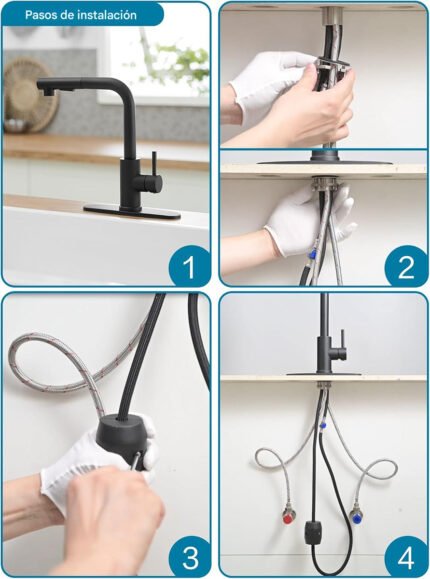 Pasos de instalación

1

2

3

4